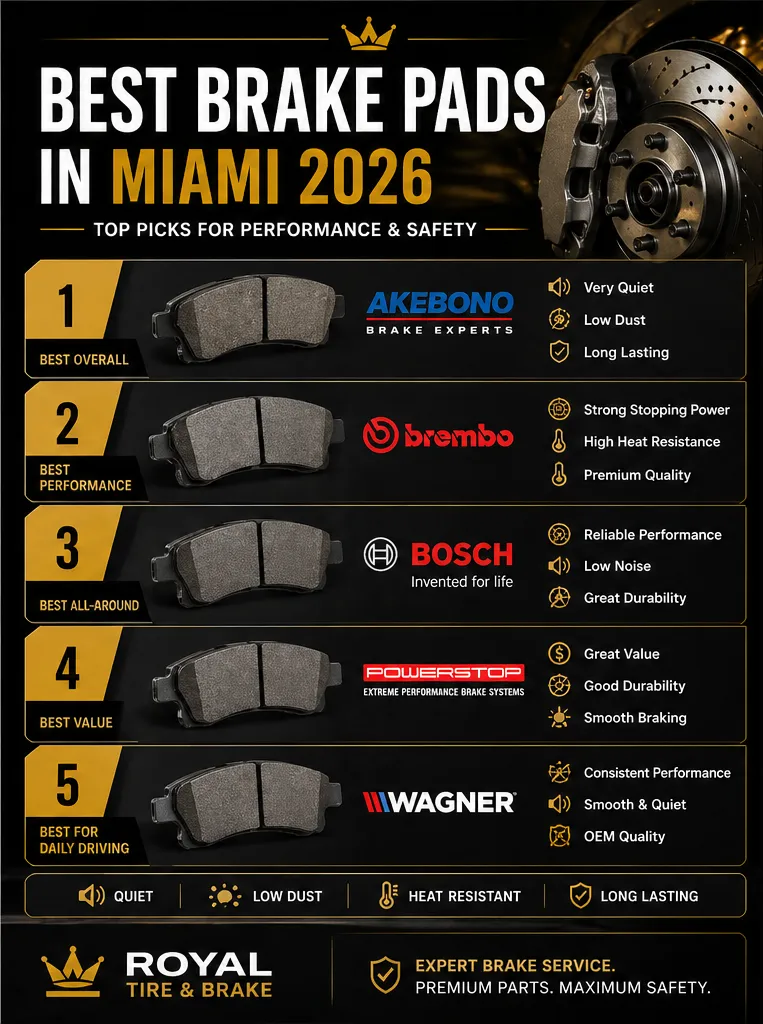 BEST BRAKE PADS IN MIAMI 2026

TOP PICKS FOR PERFORMANCE & SAFETY

1
BEST OVERALL
AKEBONO
BRAKE EXPERTS
Very Quiet
Low Dust
Long Lasting

2
BEST PERFORMANCE
brembo
Strong Stopping Power
High Heat Resistance
Premium Quality

3
BEST ALL-AROUND
BOSCH
Invented for life
Reliable Performance
Low Noise
Great Durability

4
BEST VALUE
POWERSTOP
EXTREME PERFORMANCE BRAKE SYSTEMS
Great Value
Good Durability
Smooth Braking

5
BEST FOR DAILY DRIVING
WAGNER
Consistent Performance
Smooth & Quiet
OEM Quality

QUIET
LOW DUST
HEAT RESISTANT
LONG LASTING

ROYAL
TIRE & BRAKE

EXPERT BRAKE SERVICE.
PREMIUM PARTS. MAXIMUM SAFETY.